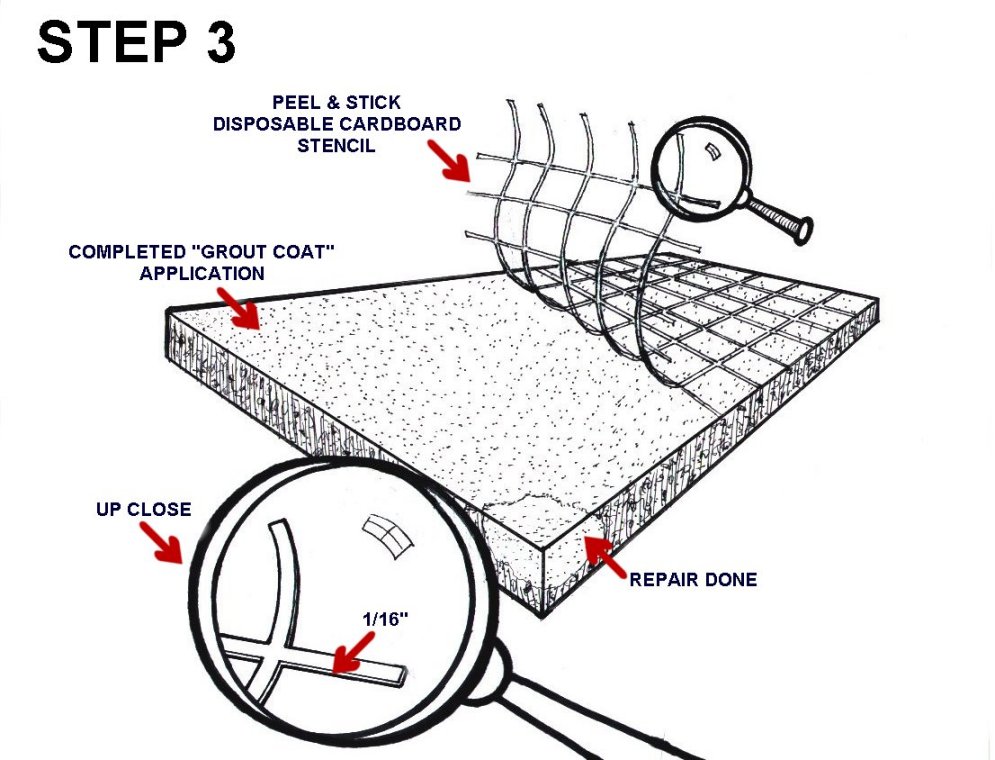 STEP 3

PEEL & STICK DISPOSABLE CARDBOARD STENCIL

COMPLETED "GROUT COAT" APPLICATION

UP CLOSE

1/16"

REPAIR DONE